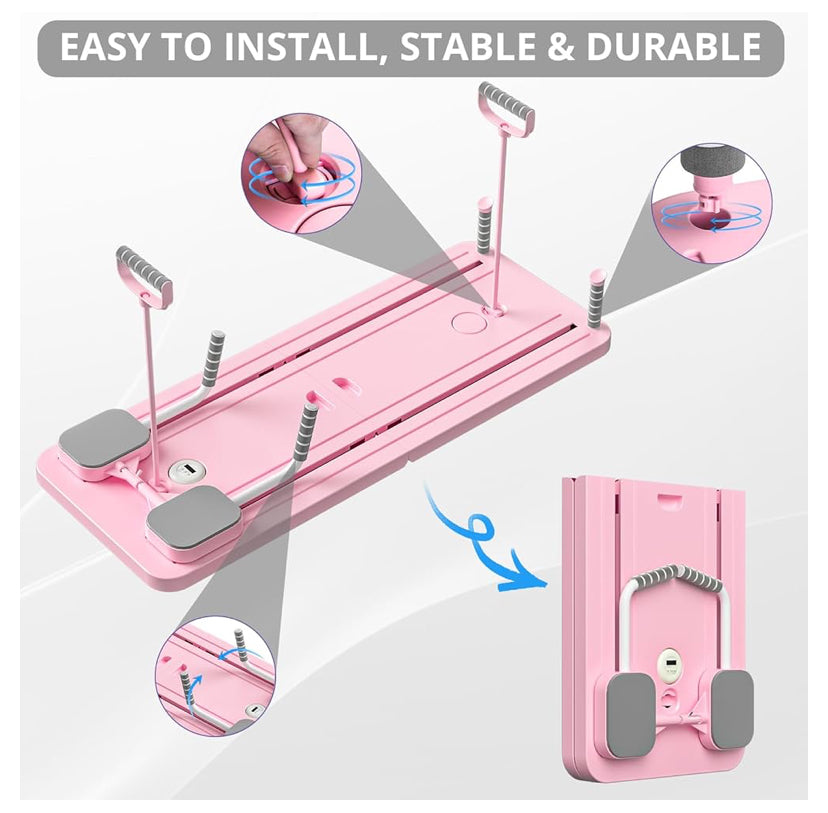 EASY TO INSTALL, STABLE & DURABLE